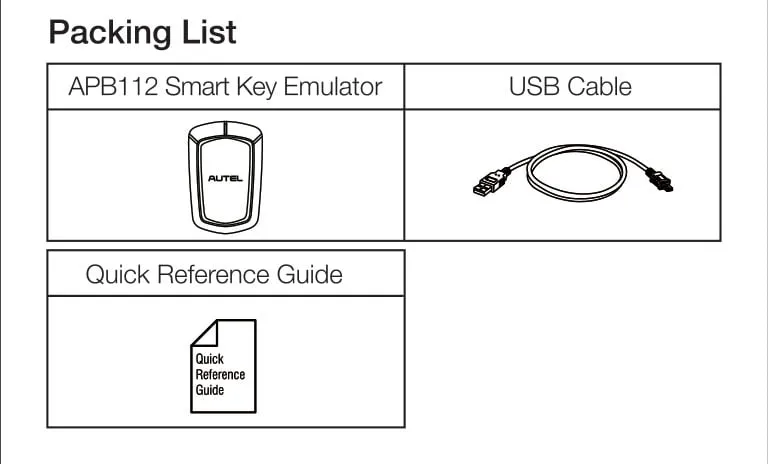 Packing List

| APB112 Smart Key Emulator | USB Cable |
|---|---|
| AUTEL | |

| Quick Reference Guide |
|---|
| Quick Reference Guide |